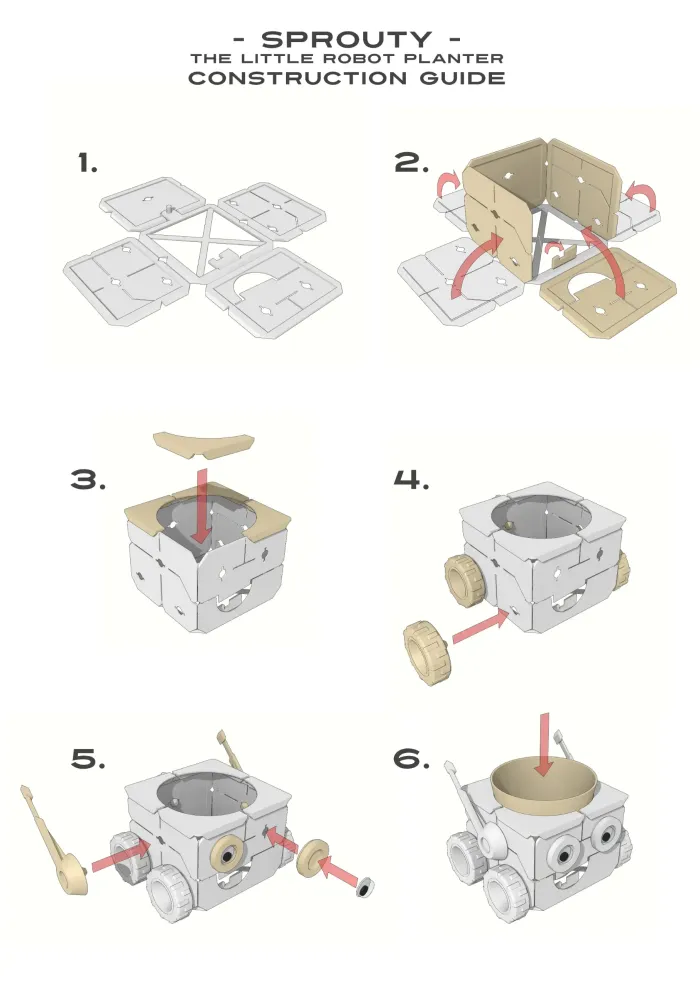 - SPROUTY -
THE LITTLE ROBOT PLANTER
CONSTRUCTION GUIDE

1.

2.

3.

4.

5.

6.