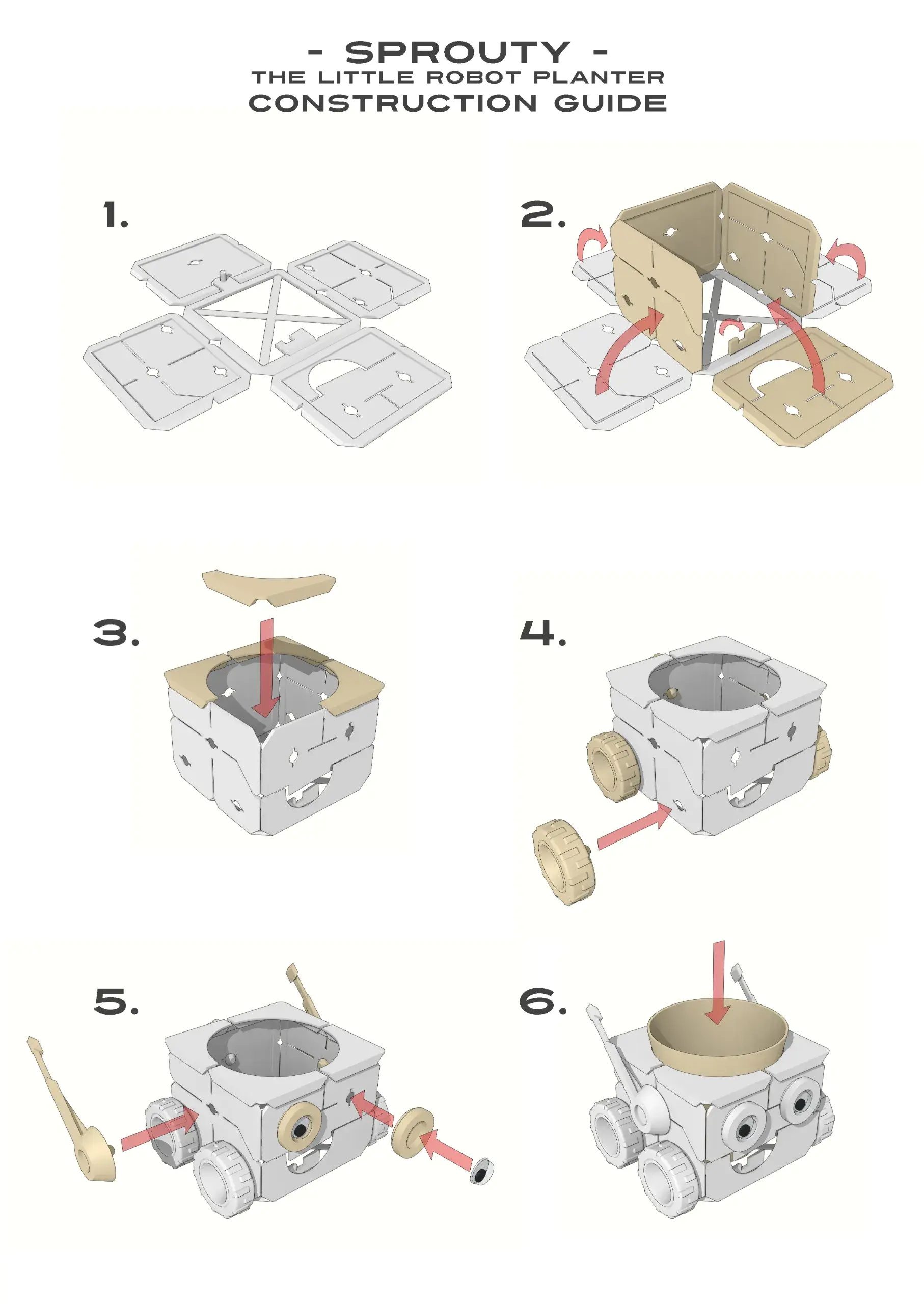 - SPROUTY -
THE LITTLE ROBOT PLANTER
CONSTRUCTION GUIDE

1.

2.

3.

4.

5.

6.