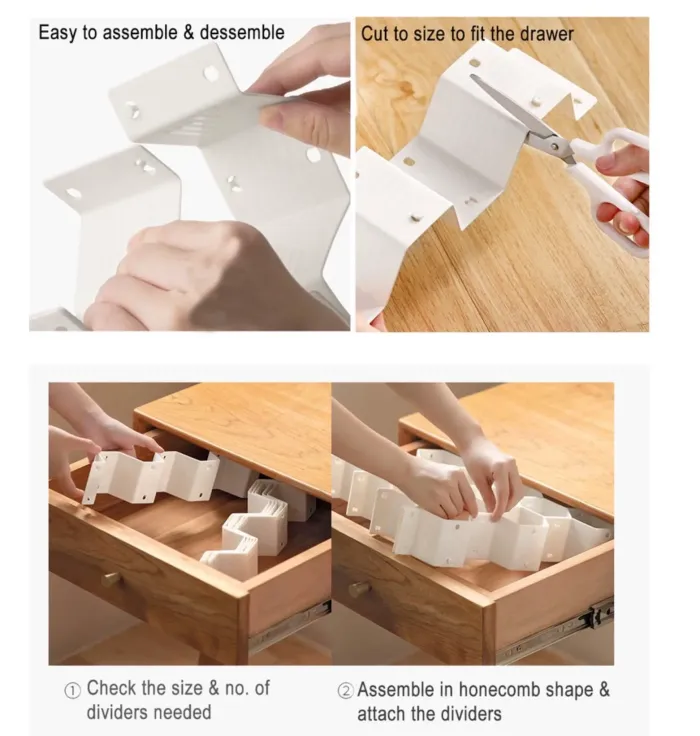 Easy to assemble & dessemble

Cut to size to fit the drawer

① Check the size & no. of dividers needed

② Assemble in honecomb shape & attach the dividers