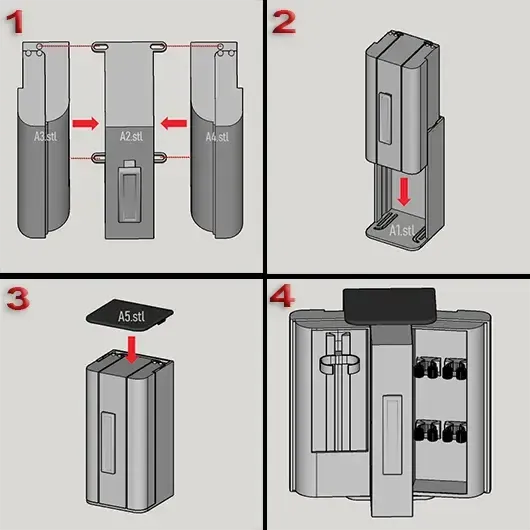 1

A3.stl

A2.stl

A4.stl

2

A1.stl

3

A5.stl

4